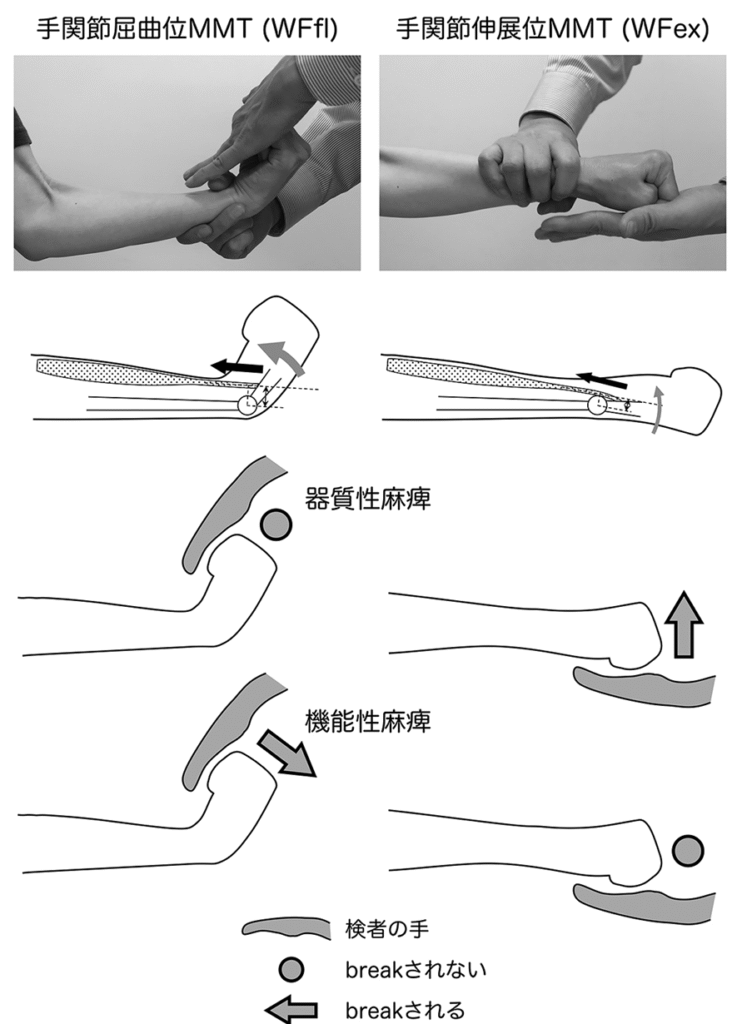 手関節屈曲位MMT (WFfl)

手関節伸展位MMT (WFex)

器質性麻痺

機能性麻痺

検者の手

breakされない

breakされる