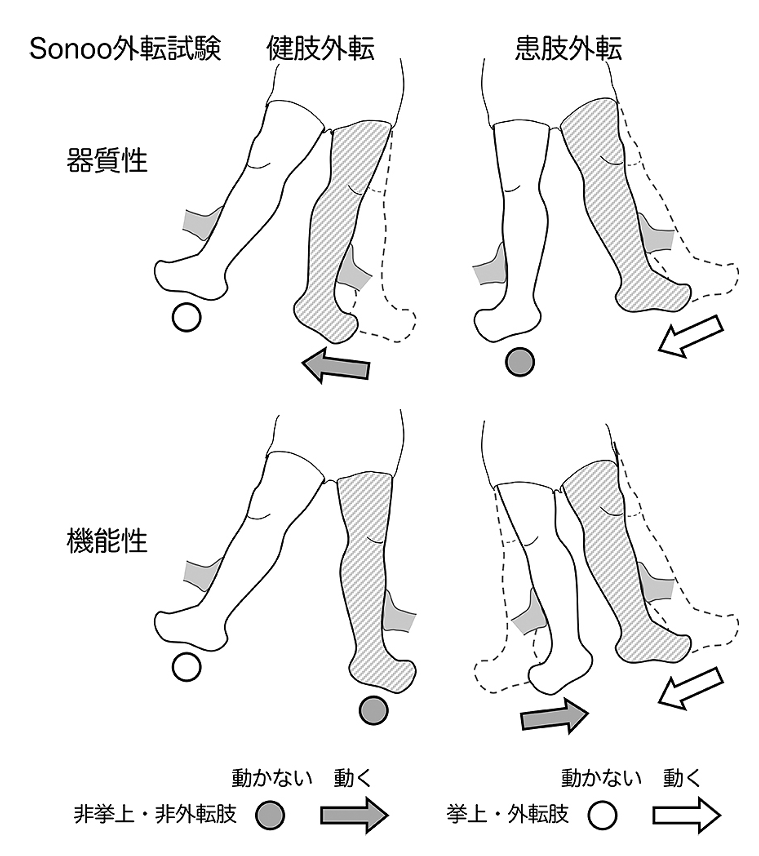 Sonoo外転試験 健肢外転 患肢外転

器質性

機能性

動かない 動く
非挙上・非外転肢

動かない 動く
挙上・外転肢