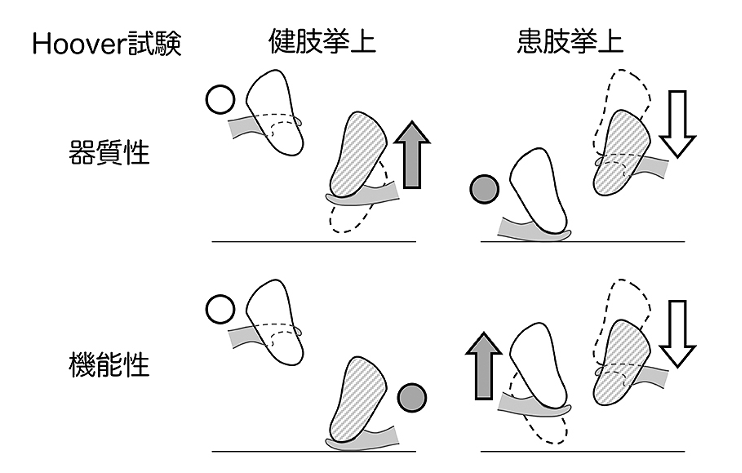 Hoover試験

健肢挙上

患肢挙上

器質性

機能性